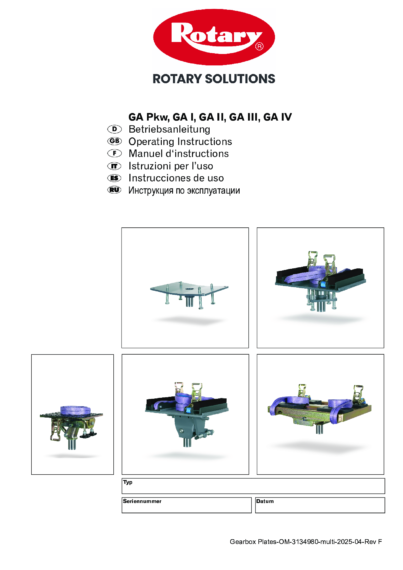 Rotary®

ROTARY SOLUTIONS

GA Pkw, GA I, GA II, GA III, GA IV
D Betriebsanleitung
GB Operating Instructions
F Manuel d'instructions
IT Istruzioni per l'uso
ES Instrucciones de uso
RU Инструкция по эксплуатации

Typ

Seriennummer

Datum

Gearbox Plates-OM-3134980-multi-2025-04-Rev F